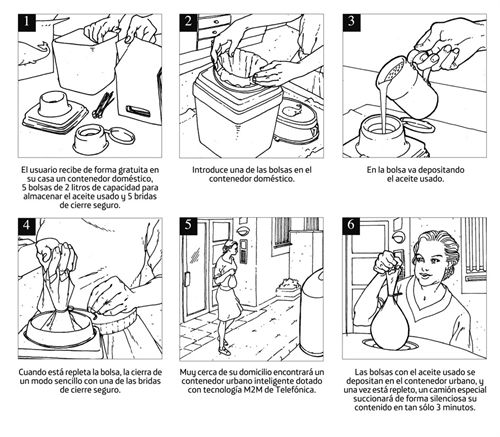 1

El usuario recibe de forma gratuita en su casa un contenedor doméstico, 5 bolsas de 2 litros de capacidad para almacenar el aceite usado y 5 bridas de cierre seguro.

2

Introduce una de las bolsas en el contenedor doméstico.

3

En la bolsa va depositando el aceite usado.

4

Cuando está repleta la bolsa, la cierra de un modo sencillo con una de las bridas de cierre seguro.

5

Muy cerca de su domicilio encontrará un contenedor urbano inteligente dotado con tecnología M2M de Telefónica.

6

Las bolsas con el aceite usado se depositan en el contenedor urbano, y una vez está repleto, un camión especial succionará de forma silenciosa su contenido en tan sólo 3 minutos.