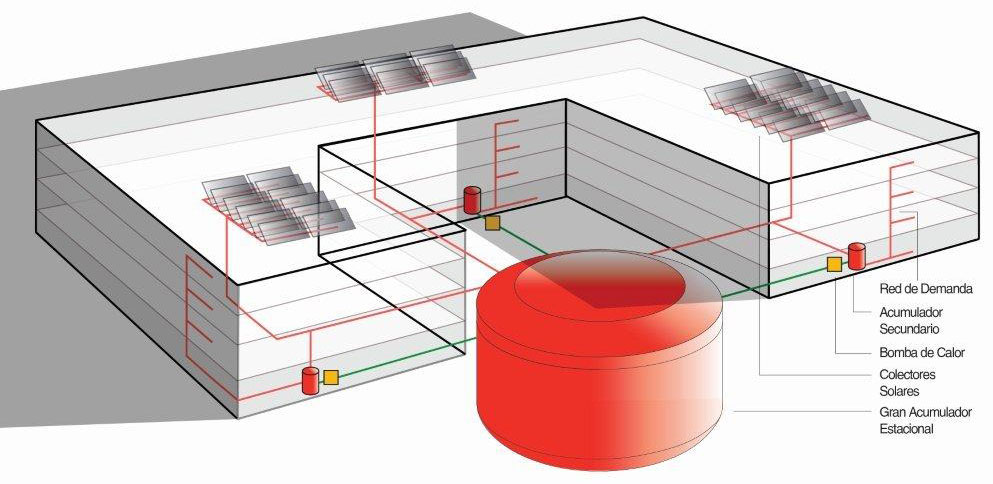 Red de Demanda

Acumulador Secundario

Bomba de Calor

Colectores Solares

Gran Acumulador Estacional